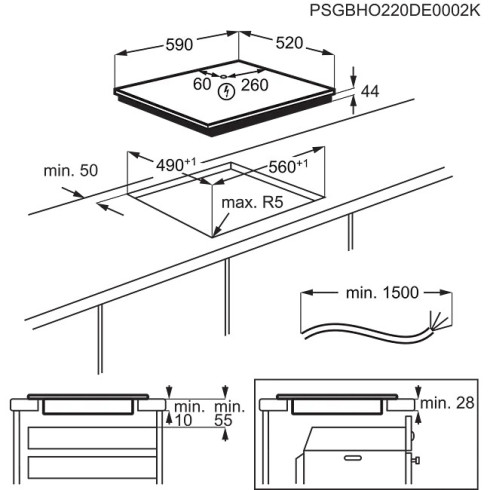 PSGBHO220DE0002K

590
520
60
260
44

min. 50
$490^{+1}$
$560^{+1}$
max. R5

min. 1500

min. 10
min. 55

min. 28