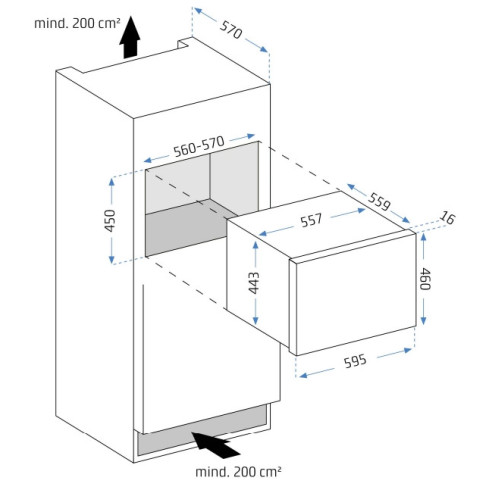 mind. 200 cm²

570

560-570

450

559

557

16

443

460

595

mind. 200 cm²