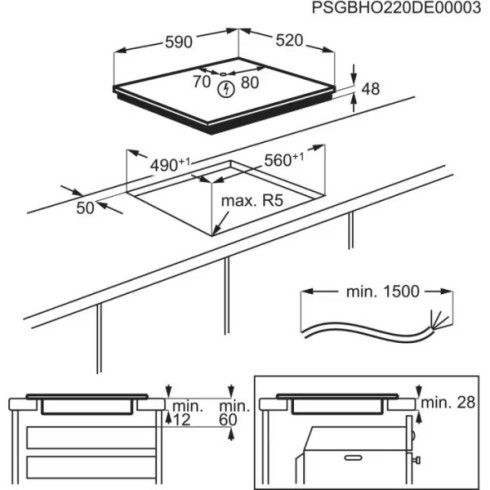 PSGBHO220DE00003

590
520
70
80
48

$490^{+1}$
$560^{+1}$
50
max. R5

min. 1500

min.
12
min.
60

min. 28