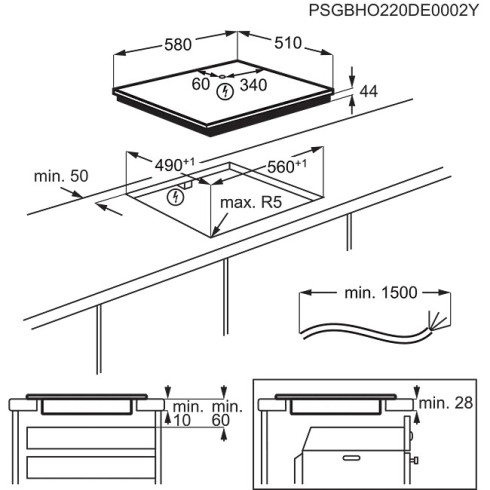 PSGBHO220DE0002Y

580
510
60
340
44

$490^{+1}$
$560^{+1}$
min. 50
max. R5

min. 1500

min. 10
min. 60

min. 28