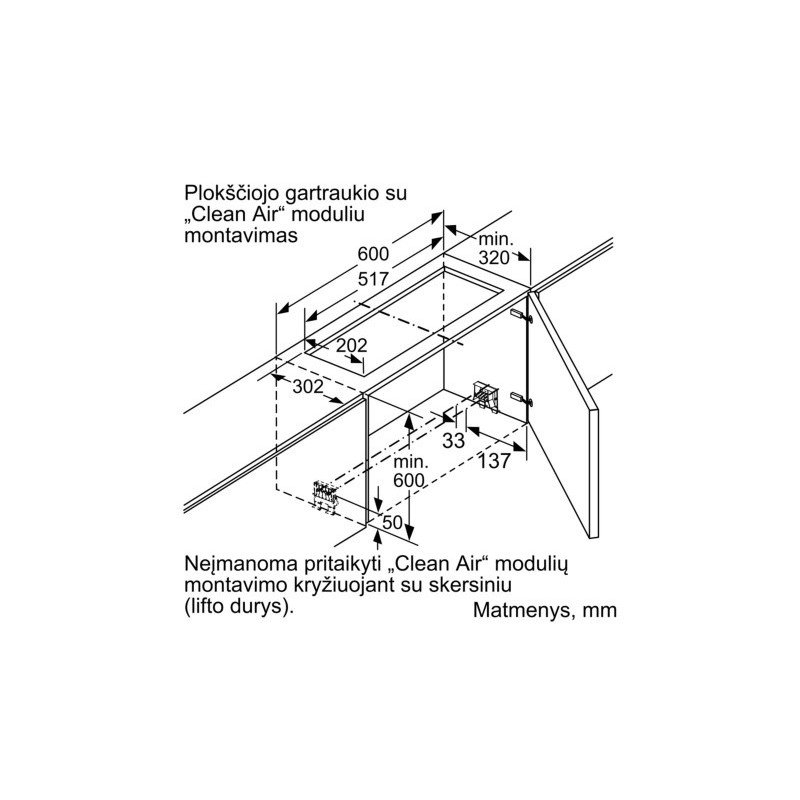 Plokščiojo gartraukio su „Clean Air“ moduliu montavimas

600

517

min. 320

202

302

33

137

min. 600

50

Neįmanoma pritaikyti „Clean Air“ modulių montavimo kryžiuojant su skersiniu (lifto durys).

Matmenys, mm