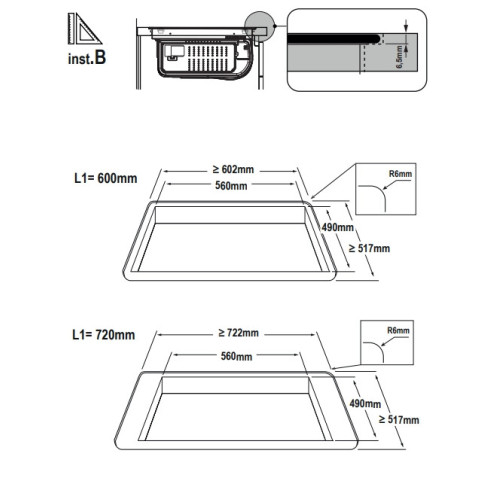 inst.B

6,5mm

L1= 600mm

≥ 602mm

560mm

R6mm

490mm

≥ 517mm

L1= 720mm

≥ 722mm

560mm

R6mm

490mm

≥ 517mm