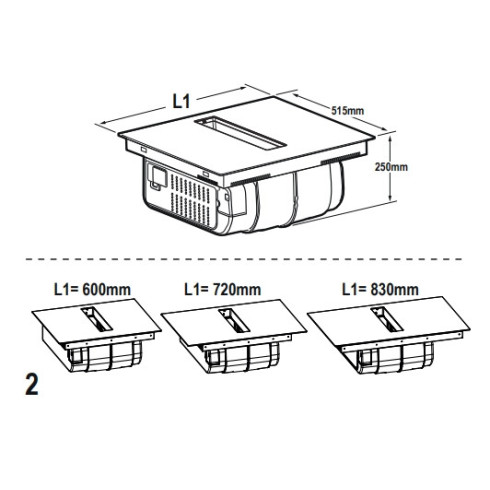 L1

515mm

250mm

L1= 600mm

L1= 720mm

L1= 830mm

2