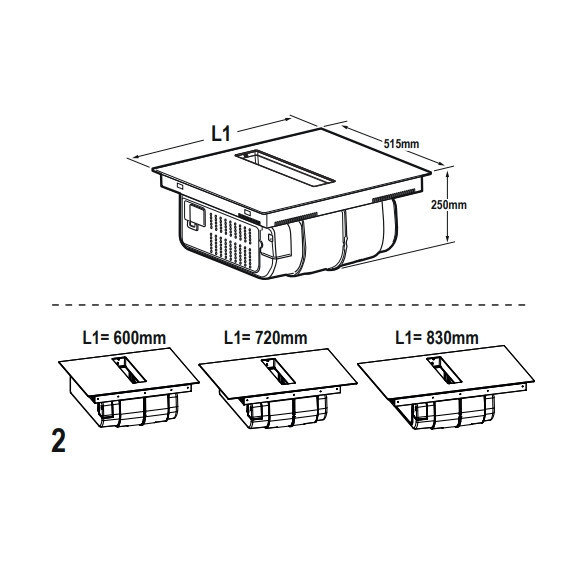 L1

515mm

250mm

L1= 600mm

L1= 720mm

L1= 830mm

2