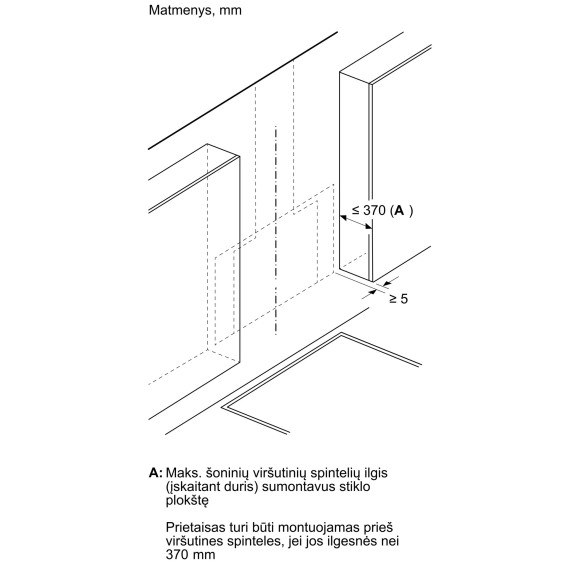 Matmenys, mm

≤ 370 (A )

≥ 5

A: Maks. šoninių viršutinių spintelių ilgis (įskaitant duris) sumontavus stiklo plokštę

Prietaisas turi būti montuojamas prieš viršutines spinteles, jei jos ilgesnės nei 370 mm