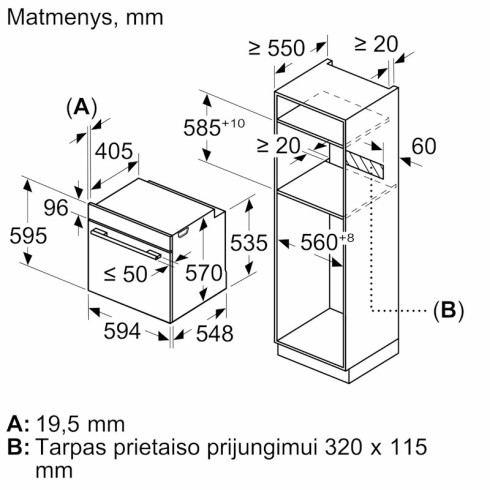 Matmenys, mm

(A)

405

96

595

≤ 50

570

535

594

548

≥ 550

≥ 20

$585^{+10}$

≥ 20

60

$560^{+8}$

(B)

A: 19,5 mm
B: Tarpas prietaiso prijungimui 320 x 115 mm