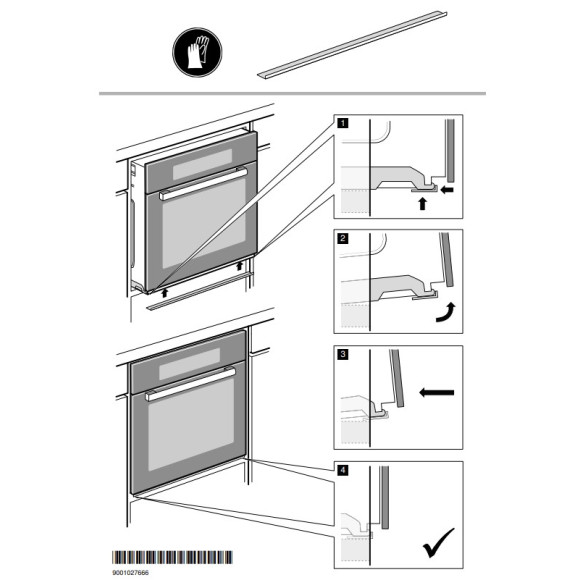 1

2

3

4

9001027666