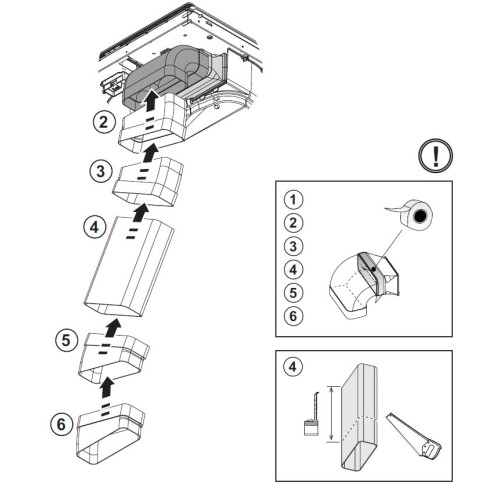 2
3
4
5
6

!

1
2
3
4
5
6

4