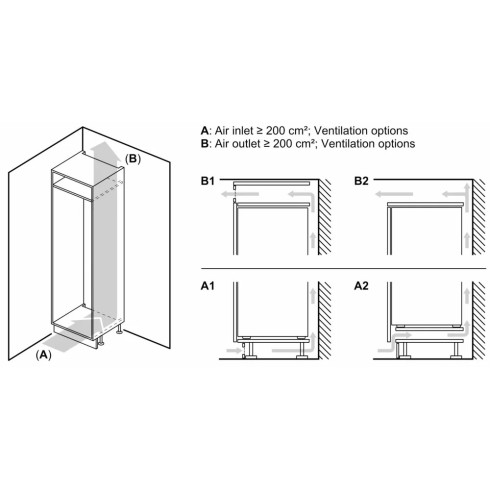 (B)

(A)

A: Air inlet ≥ 200 cm²; Ventilation options
B: Air outlet ≥ 200 cm²; Ventilation options

B1

B2

A1

A2