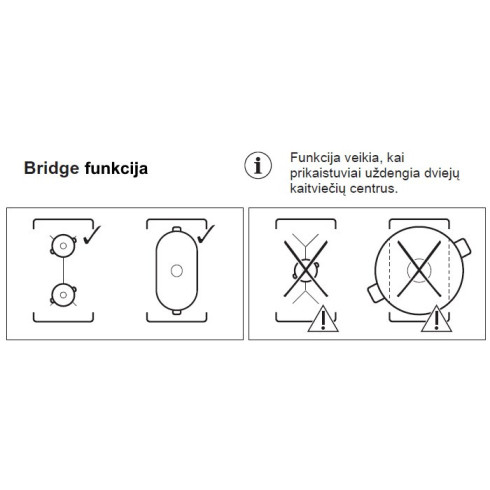 Bridge funkcija

Funkcija veikia, kai prikaistuviai uždengia dviejų kaitviečių centrus.