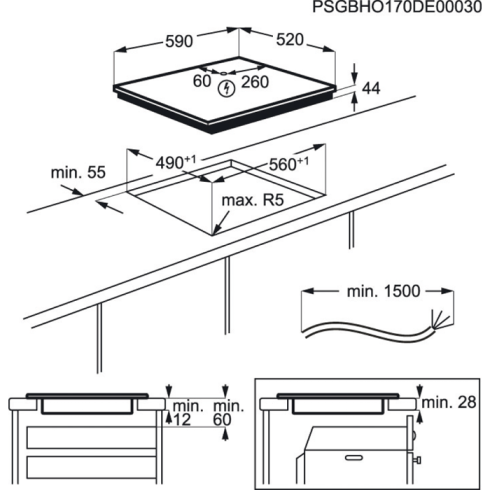 PSGBHO170DE00030

590

520

60

260

44

min. 55

$490^{+1}$

$560^{+1}$

max. R5

min. 1500

min. 12

min. 60

min. 28