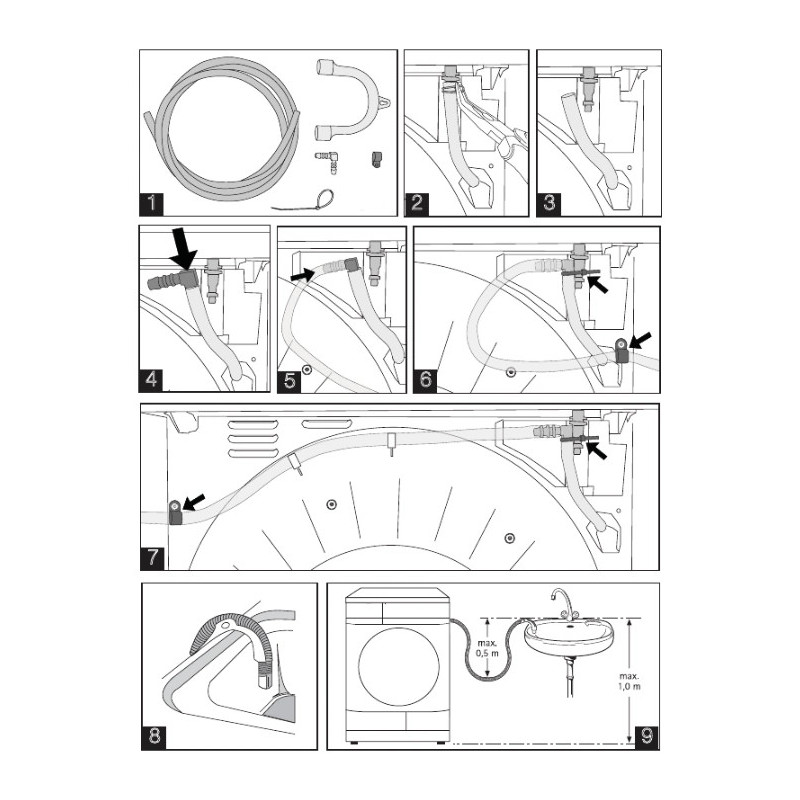 1

2

3

4

5

6

7

8

max.
0,5 m

max.
1,0 m

9