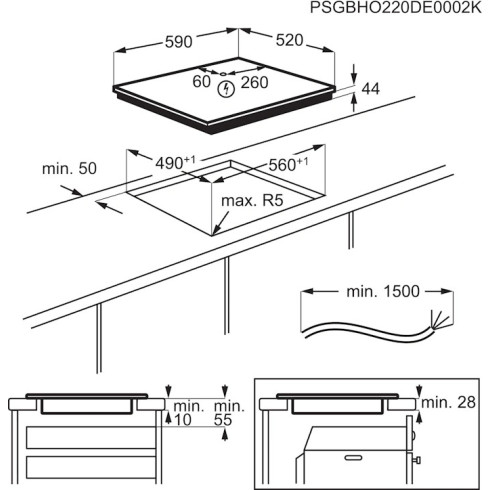 PSGBHO220DE0002K

590
520
60
260
44

min. 50
$490^{+1}$
$560^{+1}$
max. R5

min. 1500

min.
10
min.
55

min. 28