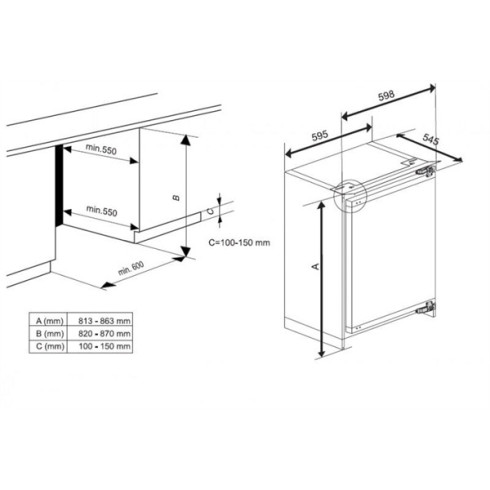 min.550

min.550

B

C

C=100-150 mm

min. 600

| A (mm) | 813 - 863 mm |
|---|---|
| B (mm) | 820 - 870 mm |
| C (mm) | 100 - 150 mm |

598

595

545

A