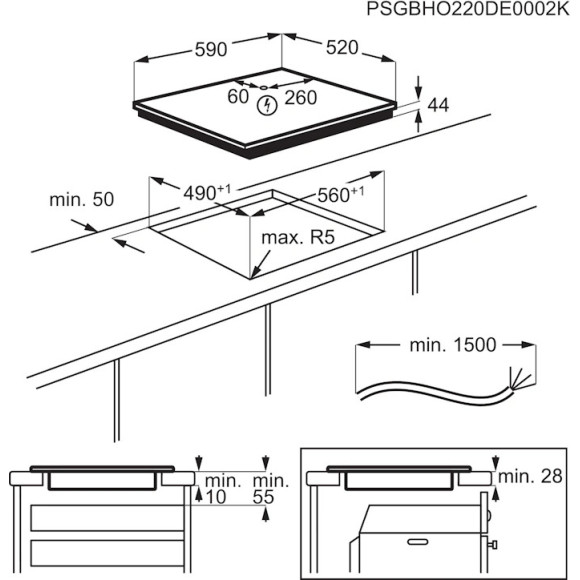 PSGBHO220DE0002K

590

520

60

260

44

min. 50

$490^{+1}$

$560^{+1}$

max. R5

min. 1500

min. 10

min. 55

min. 28