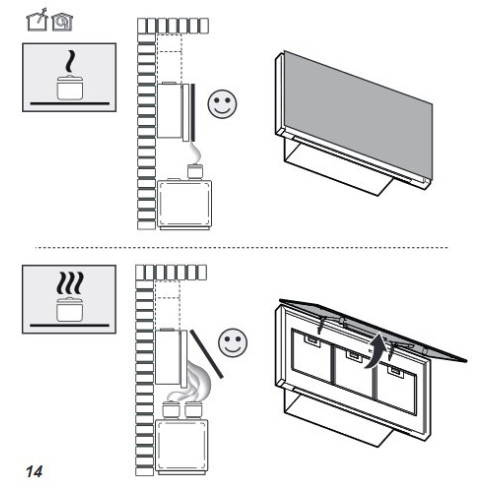 14