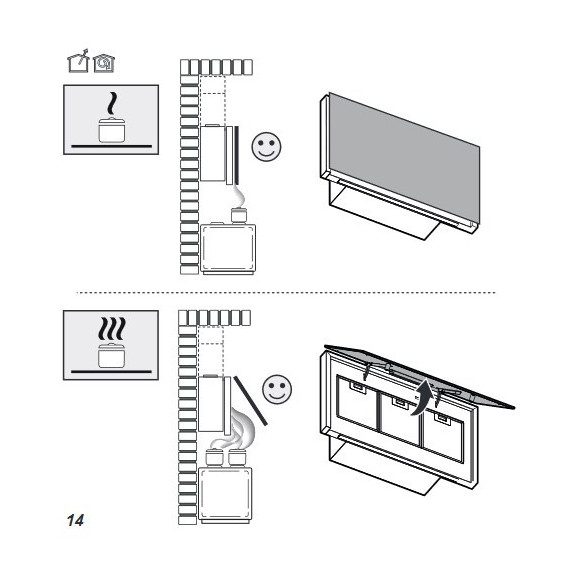 14