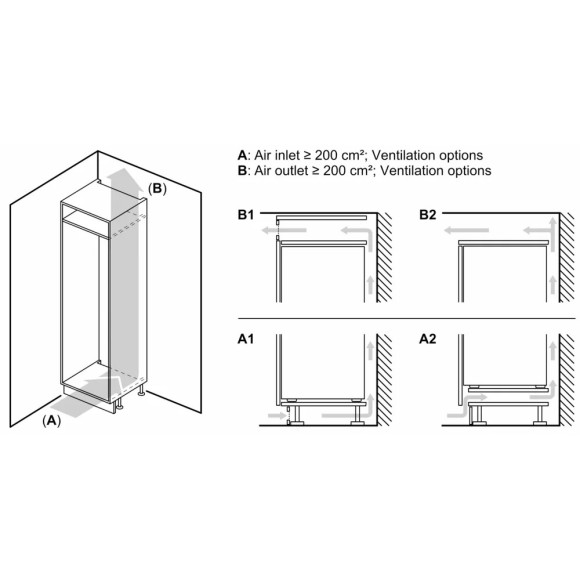 (B)

(A)

A: Air inlet ≥ 200 cm²; Ventilation options
B: Air outlet ≥ 200 cm²; Ventilation options

B1

B2

A1

A2