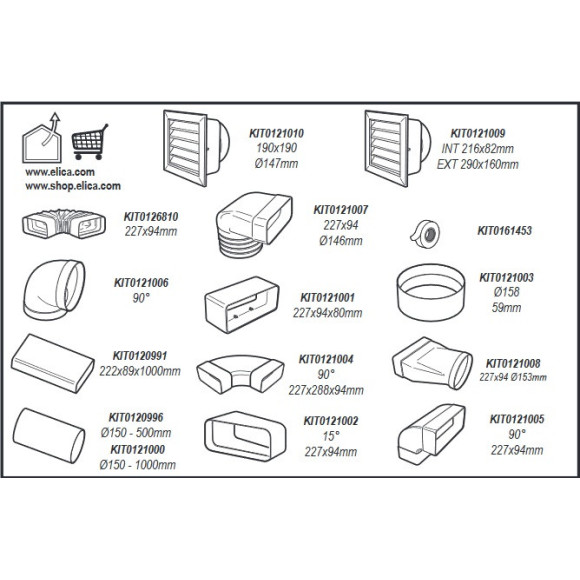 www.elica.com
www.shop.elica.com

KIT0121010
190x190
Ø147mm

KIT0121009
INT 216x82mm
EXT 290x160mm

KIT0126810
227x94mm

KIT0121007
227x94
Ø146mm

KIT0161453

KIT0121006
90°

KIT0121001
227x94x80mm

KIT0121003
Ø158
59mm

KIT0120991
222x89x1000mm

KIT0121004
90°
227x288x94mm

KIT0121008
227x94 Ø153mm

KIT0120996
Ø150 - 500mm
KIT0121000
Ø150 - 1000mm

KIT0121002
15°
227x94mm

KIT0121005
90°
227x94mm