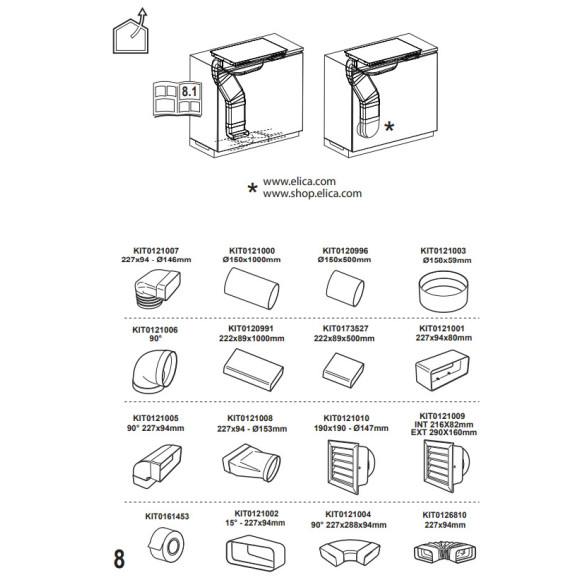 8.1

*

* www.elica.com
www.shop.elica.com

KIT0121007
227x94 - Ø146mm

KIT0121000
Ø150x1000mm

KIT0120996
Ø150x500mm

KIT0121003
Ø150x59mm

KIT0121006
90°

KIT0120991
222x89x1000mm

KIT0173527
222x89x500mm

KIT0121001
227x94x80mm

KIT0121005
90° 227x94mm

KIT0121008
227x94 - Ø153mm

KIT0121010
190x190 - Ø147mm

KIT0121009
INT 216X82mm
EXT 290X160mm

KIT0161453

KIT0121002
15° - 227x94mm

KIT0121004
90° 227x288x94mm

KIT0126810
227x94mm

8