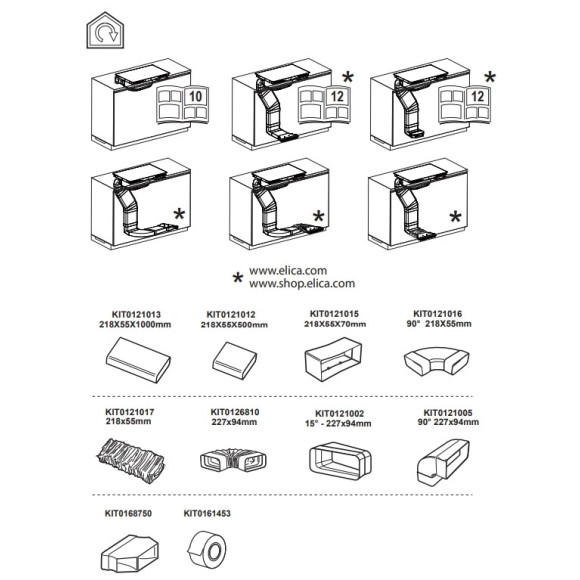 10

12 *

12 *

*

*

*

* www.elica.com
www.shop.elica.com

KIT0121013
218X55X1000mm

KIT0121012
218X55X500mm

KIT0121015
218X55X70mm

KIT0121016
90° 218X55mm

KIT0121017
218x55mm

KIT0126810
227x94mm

KIT0121002
15° - 227x94mm

KIT0121005
90° 227x94mm

KIT0168750

KIT0161453