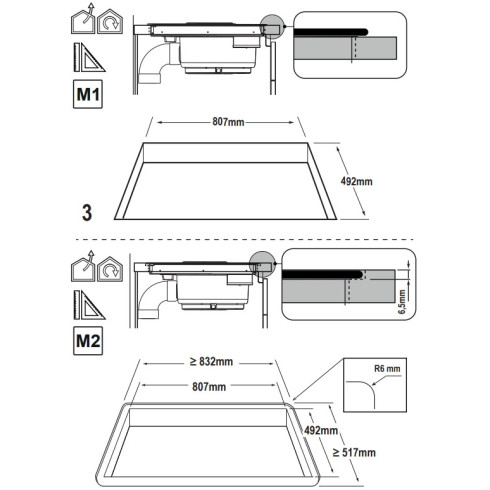 M1

807mm

492mm

3

M2

6,5mm

≥ 832mm

807mm

R6 mm

492mm

≥ 517mm