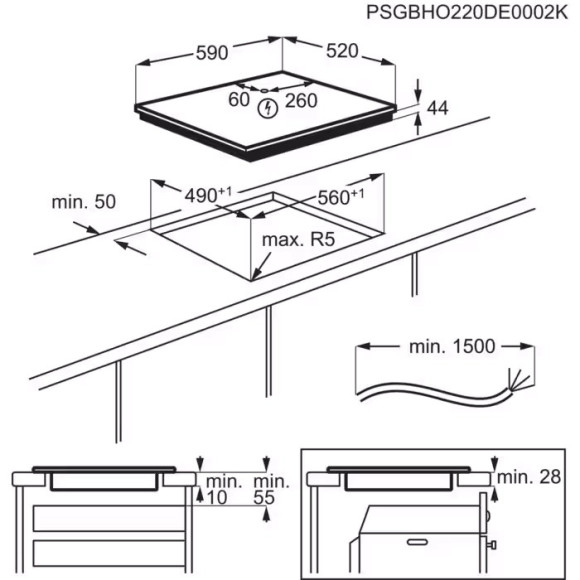 PSGBHO220DE0002K

590
520
60
260
44

min. 50
$490^{+1}$
$560^{+1}$
max. R5

min. 1500

min.
10
min.
55

min. 28