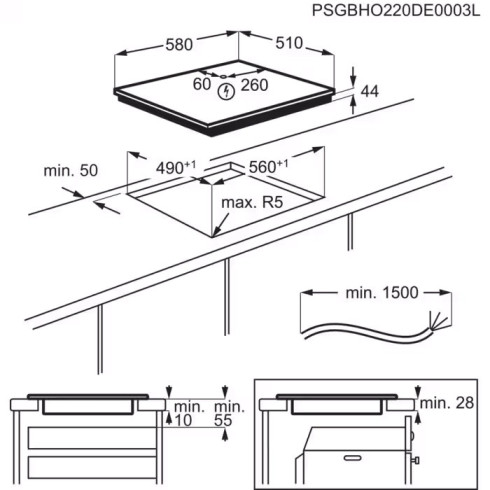 PSGBHO220DE0003L

580

510

60

260

44

min. 50

$490^{+1}$

$560^{+1}$

max. R5

min. 1500

min. 10

min. 55

min. 28