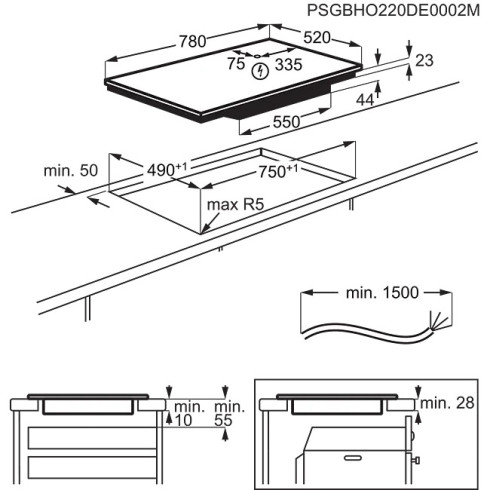 PSGBHO220DE0002M

780
520
75
335
23
44
550

min. 50
$490^{+1}$
$750^{+1}$
max R5

min. 1500

min. 10
min. 55

min. 28