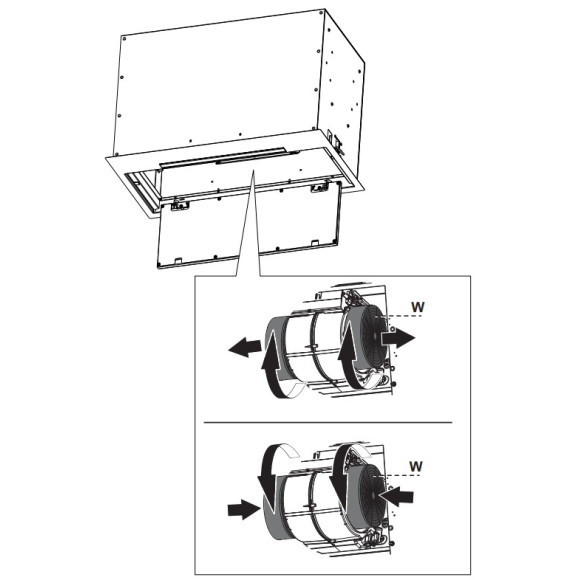 W

W