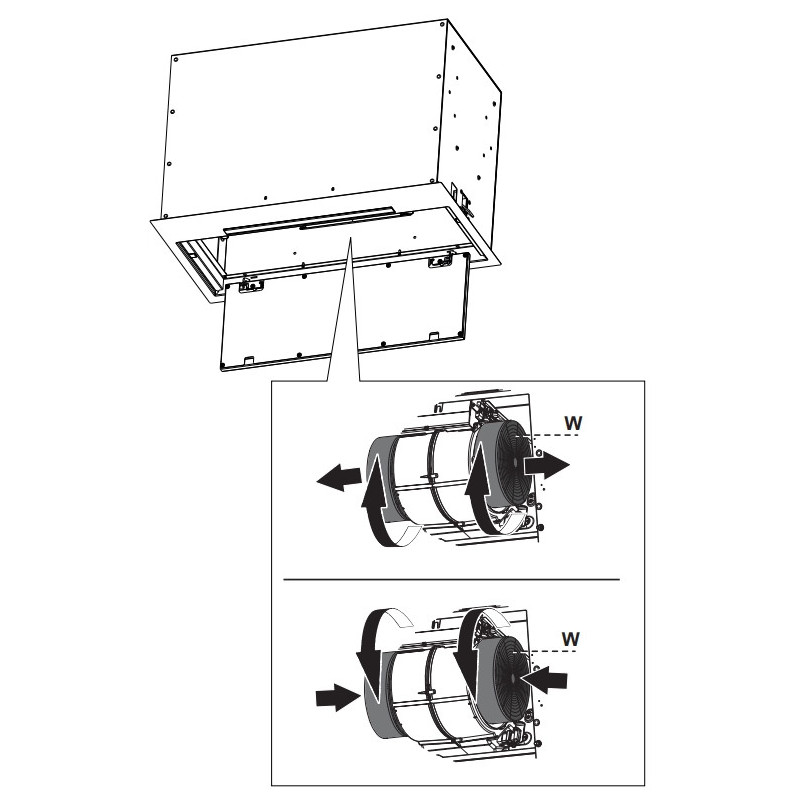 W

W