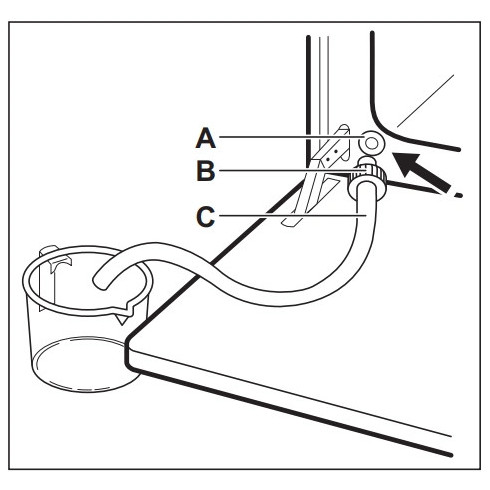 A
B
C