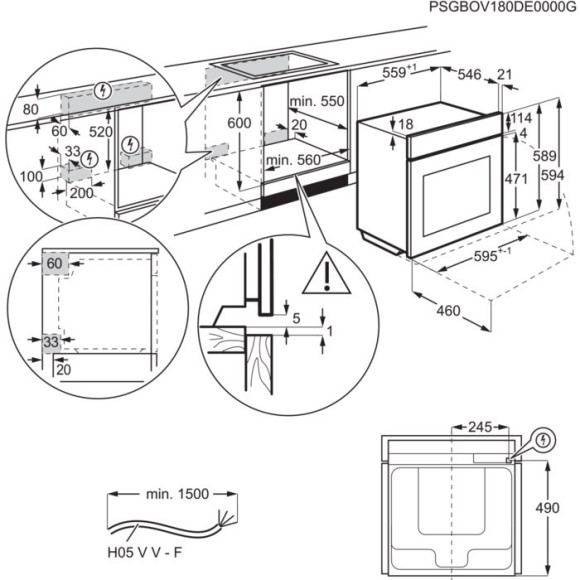 PSGBOV180DE0000G

80
60
520
33
100
200

600
min. 550
20
min. 560

$559^{+1}$
546
21
18
114
4
589
594
471
$595^{+-1}$
460

60
33
20

5
1

245
490

min. 1500
H05 V V - F