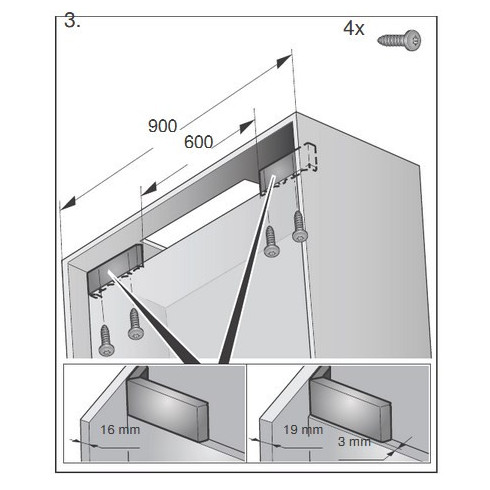 3.

4x

900

600

16 mm

19 mm

3 mm