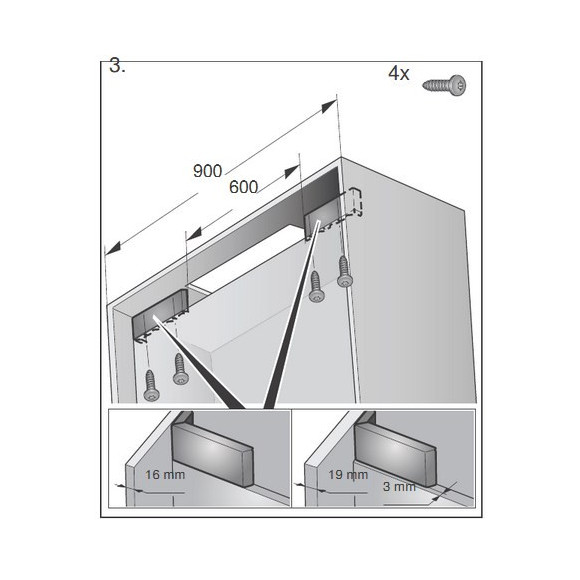 3.

4x

900

600

16 mm

19 mm

3 mm