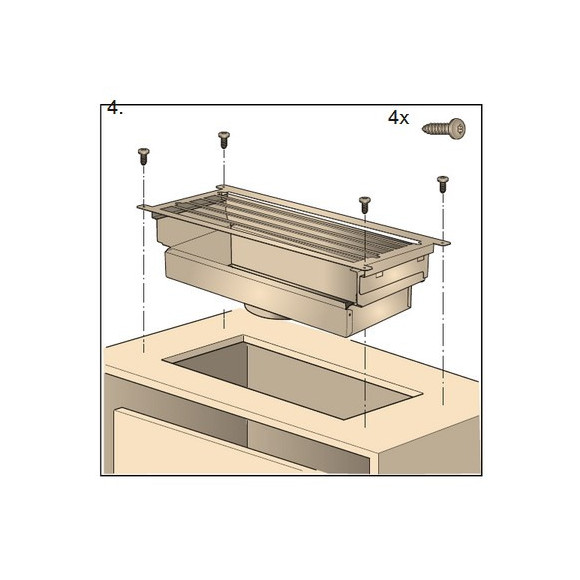 4.

4x