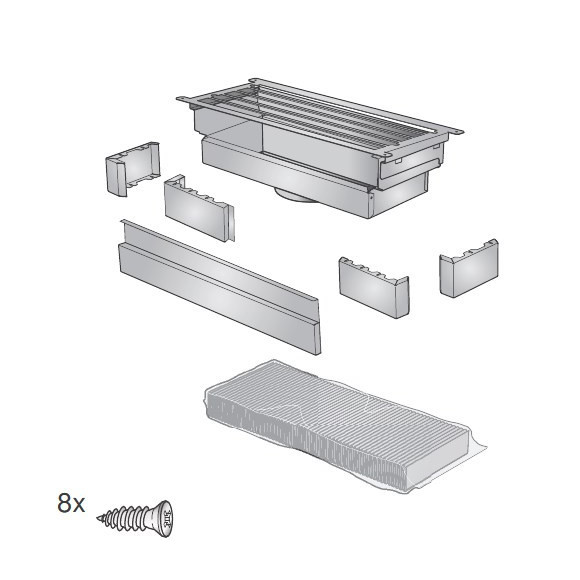 8x