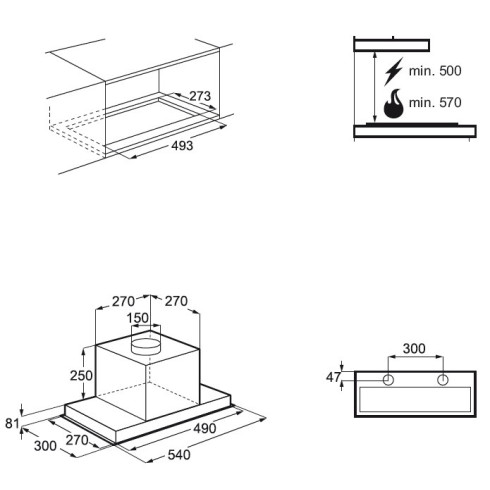 273
493

min. 500
min. 570

270
270
150
250
81
300
270
490
540

300
47