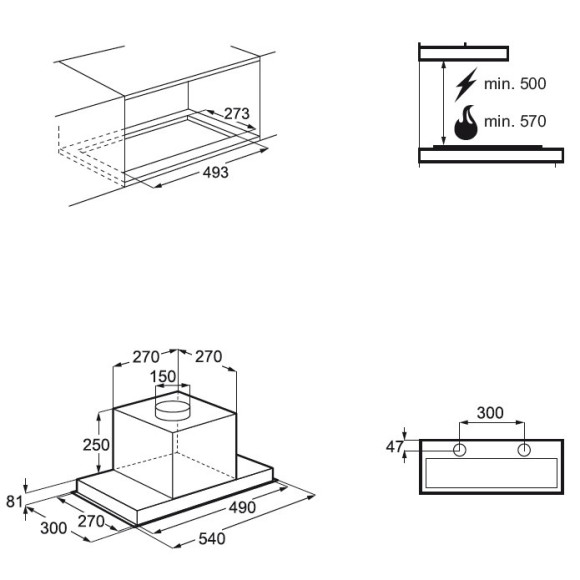 273
493

min. 500
min. 570

270
270
150
250
81
300
270
490
540

300
47