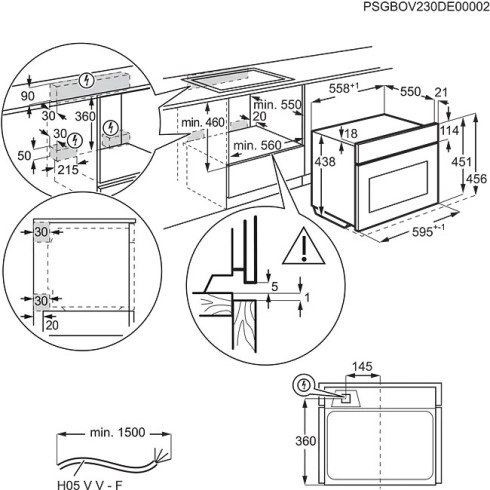 PSGBOV230DE00002

90
30
360
30
50
215

min. 460
min. 550
20
min. 560

$558^{+1}$
550
21
18
114
438
451
456
$595^{+-1}$

30
30
20

5
1

145
360

min. 1500
H05 V V - F