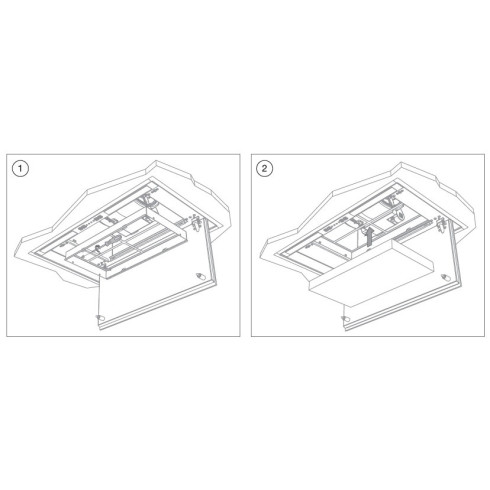 1

2