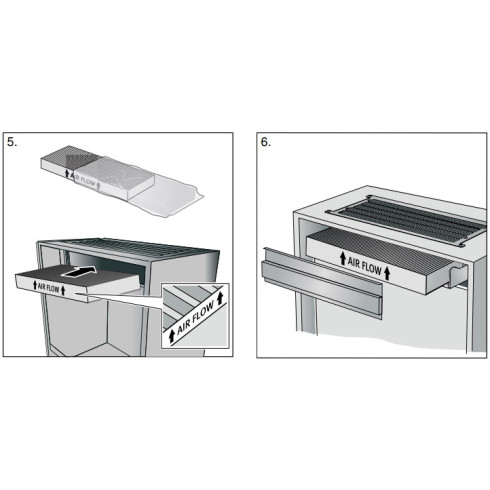 5.

AIR FLOW

AIR FLOW

AIR FLOW

6.

AIR FLOW