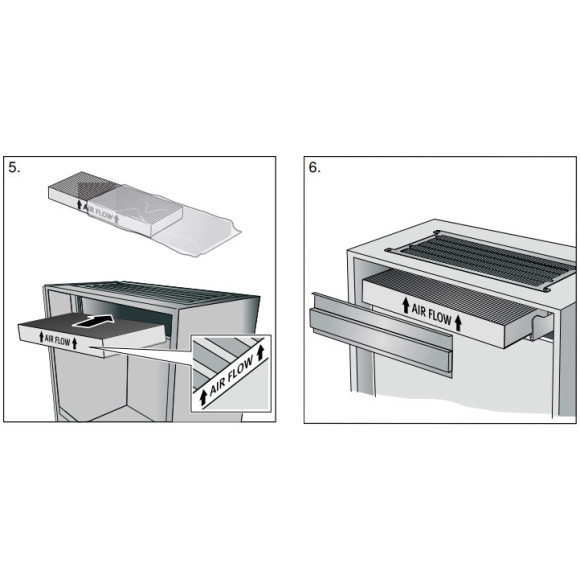 5.

AIR FLOW

AIR FLOW

AIR FLOW

6.

AIR FLOW