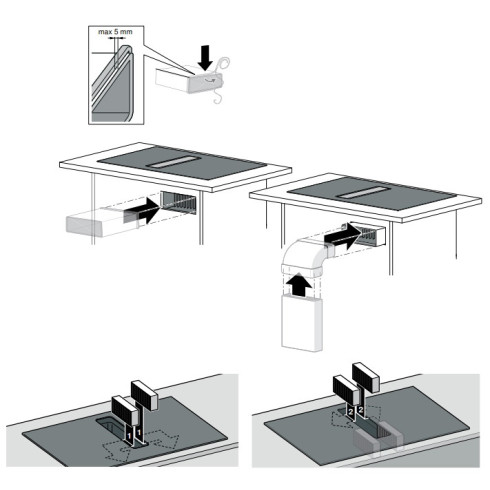 max 5 mm

1 1

2 2