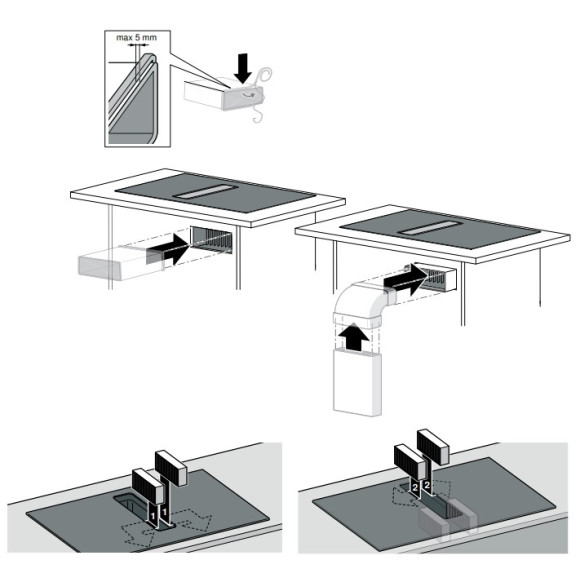 max 5 mm

1 1

2 2