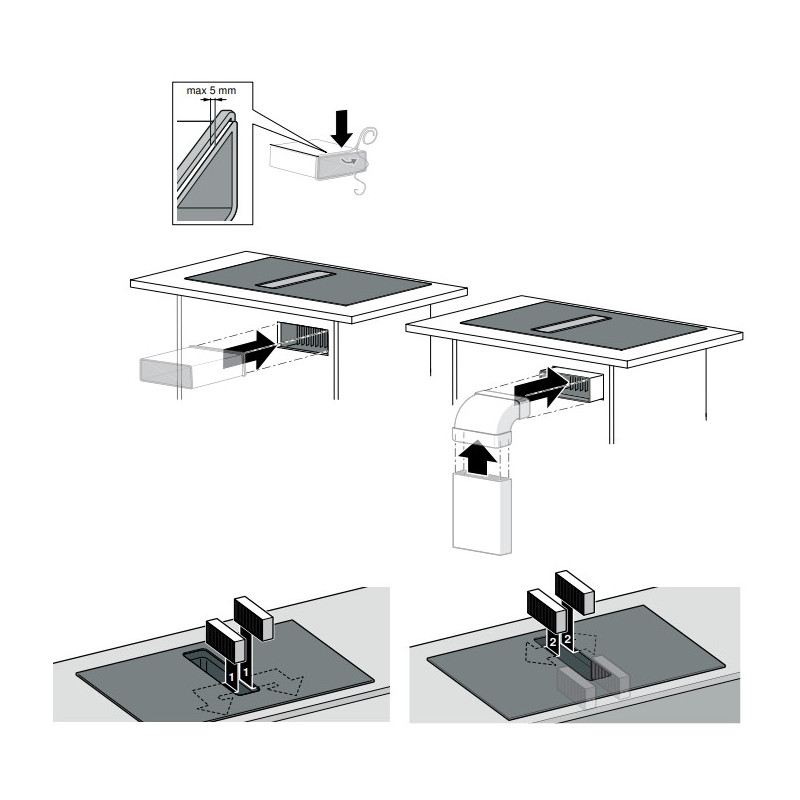 max 5 mm

1 1

2 2