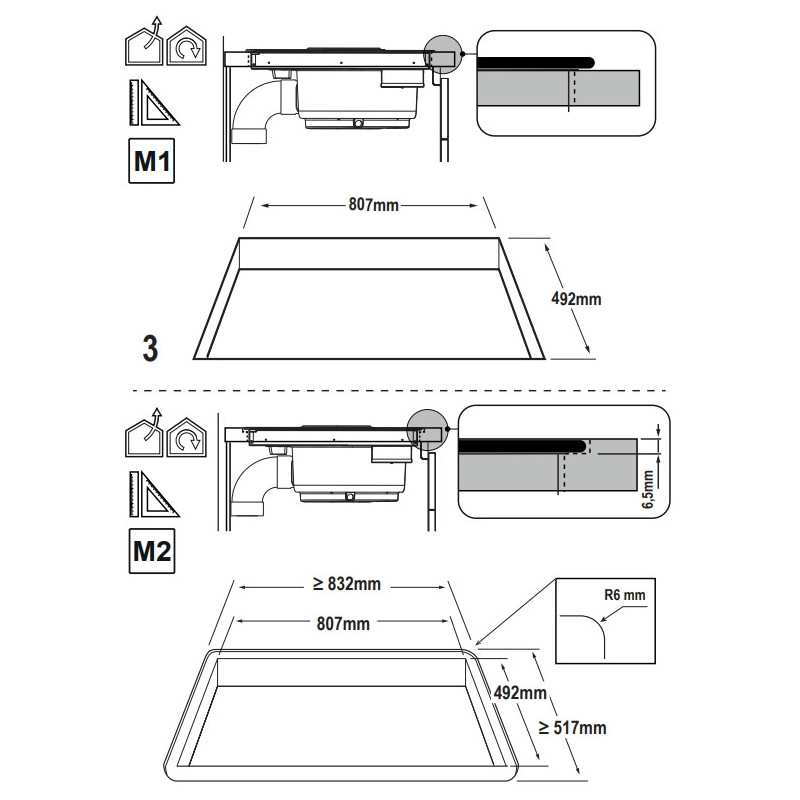 M1

807mm

492mm

3

M2

6,5mm

≥ 832mm

807mm

R6 mm

492mm

≥ 517mm