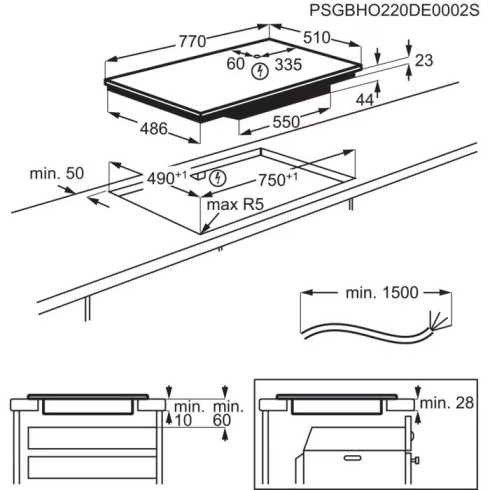 PSGBHO220DE0002S

770

510

60

335

23

44

486

550

min. 50

$490^{+1}$

$750^{+1}$

max R5

min. 1500

min. 10

min. 60

min. 28