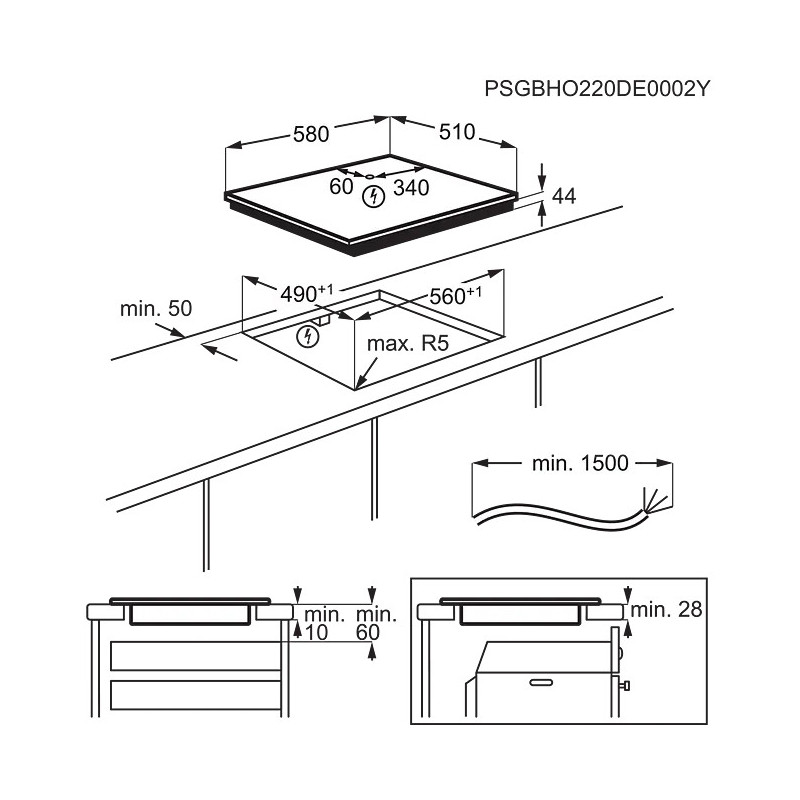 PSGBHO220DE0002Y

580

510

60

340

44

$490^{+1}$

$560^{+1}$

min. 50

max. R5

min. 1500

min.
10

min.
60

min. 28