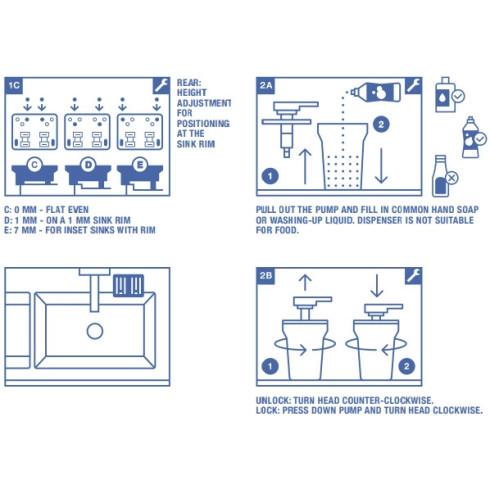 1C

C

D

E

REAR: HEIGHT ADJUSTMENT FOR POSITIONING AT THE SINK RIM

C: 0 MM - FLAT EVEN
D: 1 MM - ON A 1 MM SINK RIM
E: 7 MM - FOR INSET SINKS WITH RIM

2A

1

2

PULL OUT THE PUMP AND FILL IN COMMON HAND SOAP OR WASHING-UP LIQUID. DISPENSER IS NOT SUITABLE FOR FOOD.

2B

1

2

UNLOCK: TURN HEAD COUNTER-CLOCKWISE.
LOCK: PRESS DOWN PUMP AND TURN HEAD CLOCKWISE.